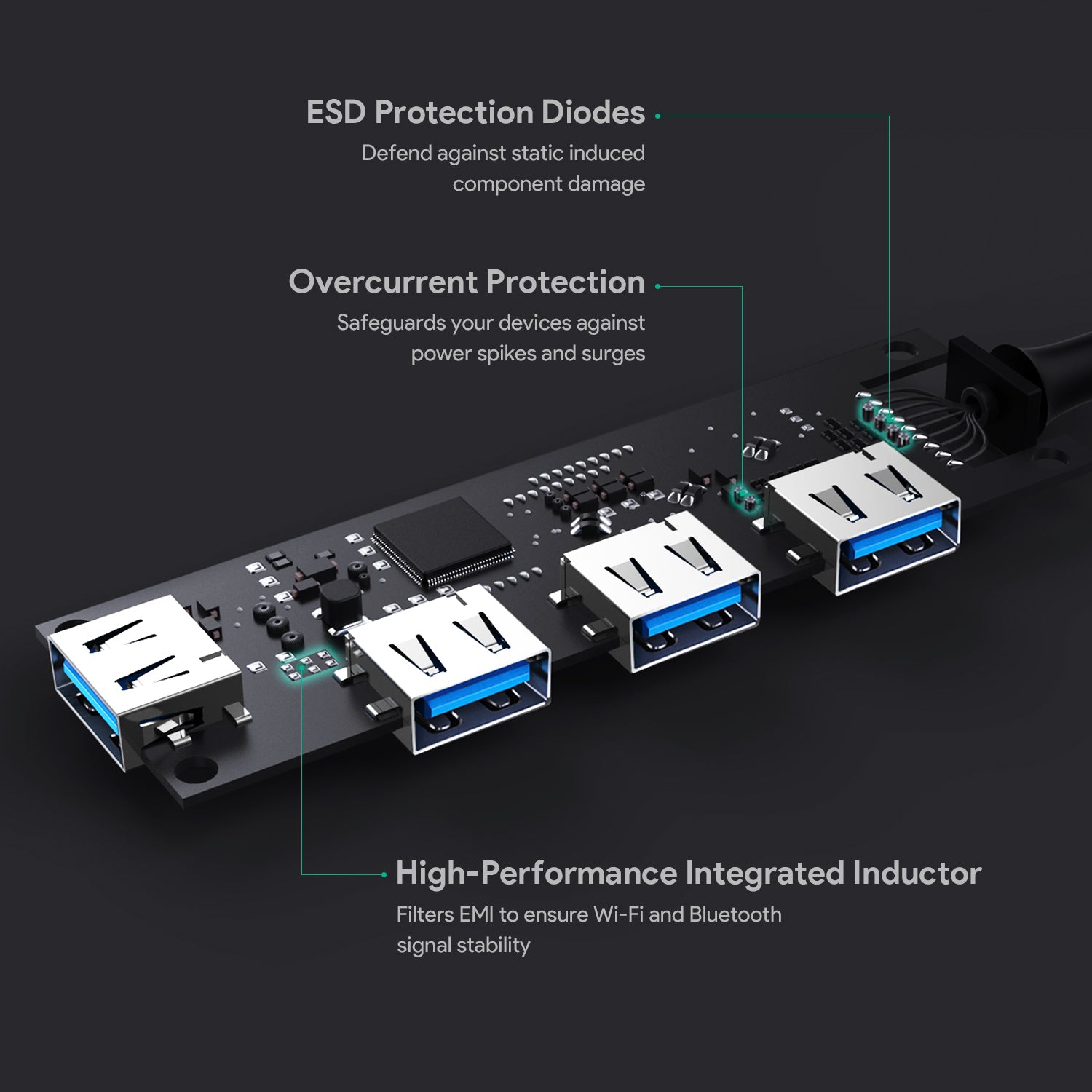 ESD Protection Diodes

Defend against static induced component damage

Overcurrent Protection

Safeguards your devices against power spikes and surges

High-Performance Integrated Inductor

Filters EMI to ensure Wi-Fi and Bluetooth signal stability