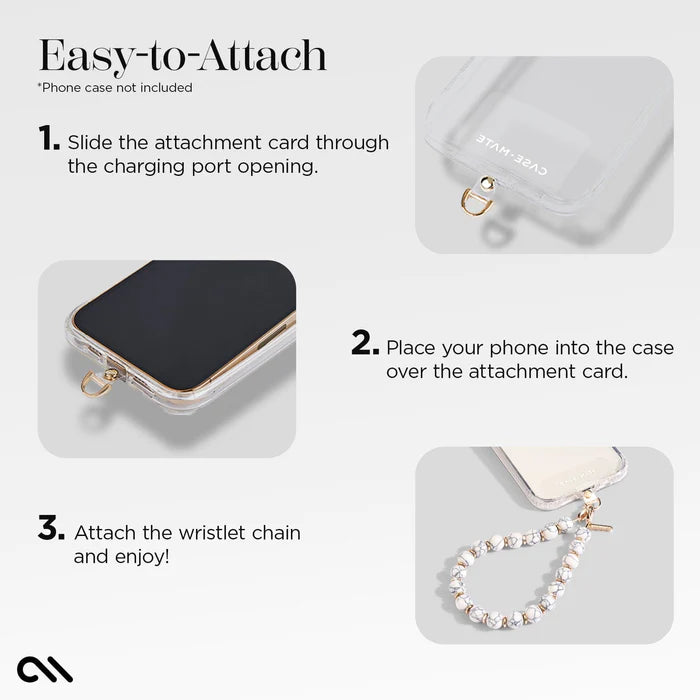 Easy-to-Attach
*Phone case not included

1. Slide the attachment card through the charging port opening.

CASE-MATE

2. Place your phone into the case over the attachment card.

3. Attach the wristlet chain and enjoy!