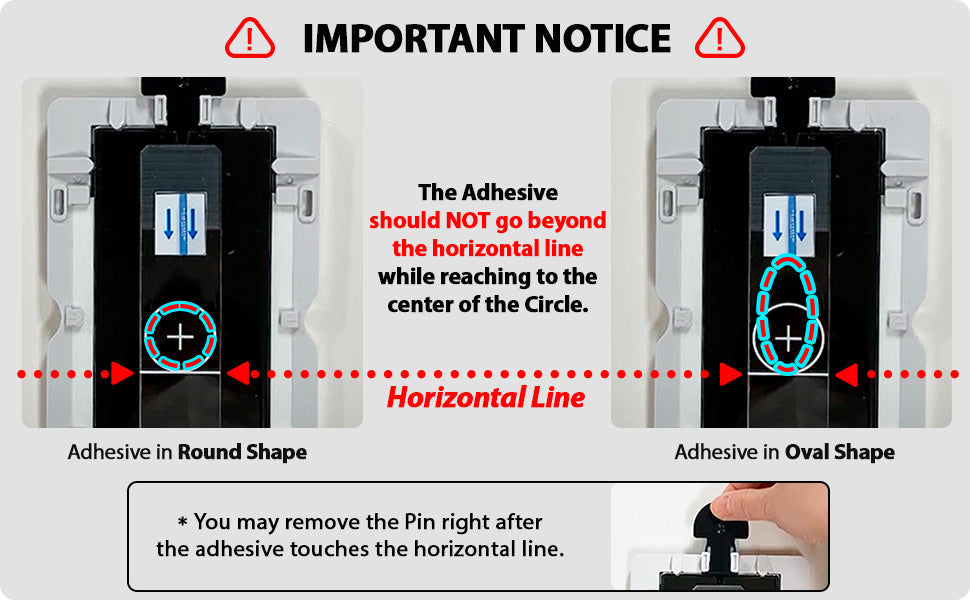 IMPORTANT NOTICE

The Adhesive should NOT go beyond the horizontal line while reaching to the center of the Circle.

Horizontal Line

Adhesive in **Round Shape**

Adhesive in **Oval Shape**

* You may remove the Pin right after the adhesive touches the horizontal line.