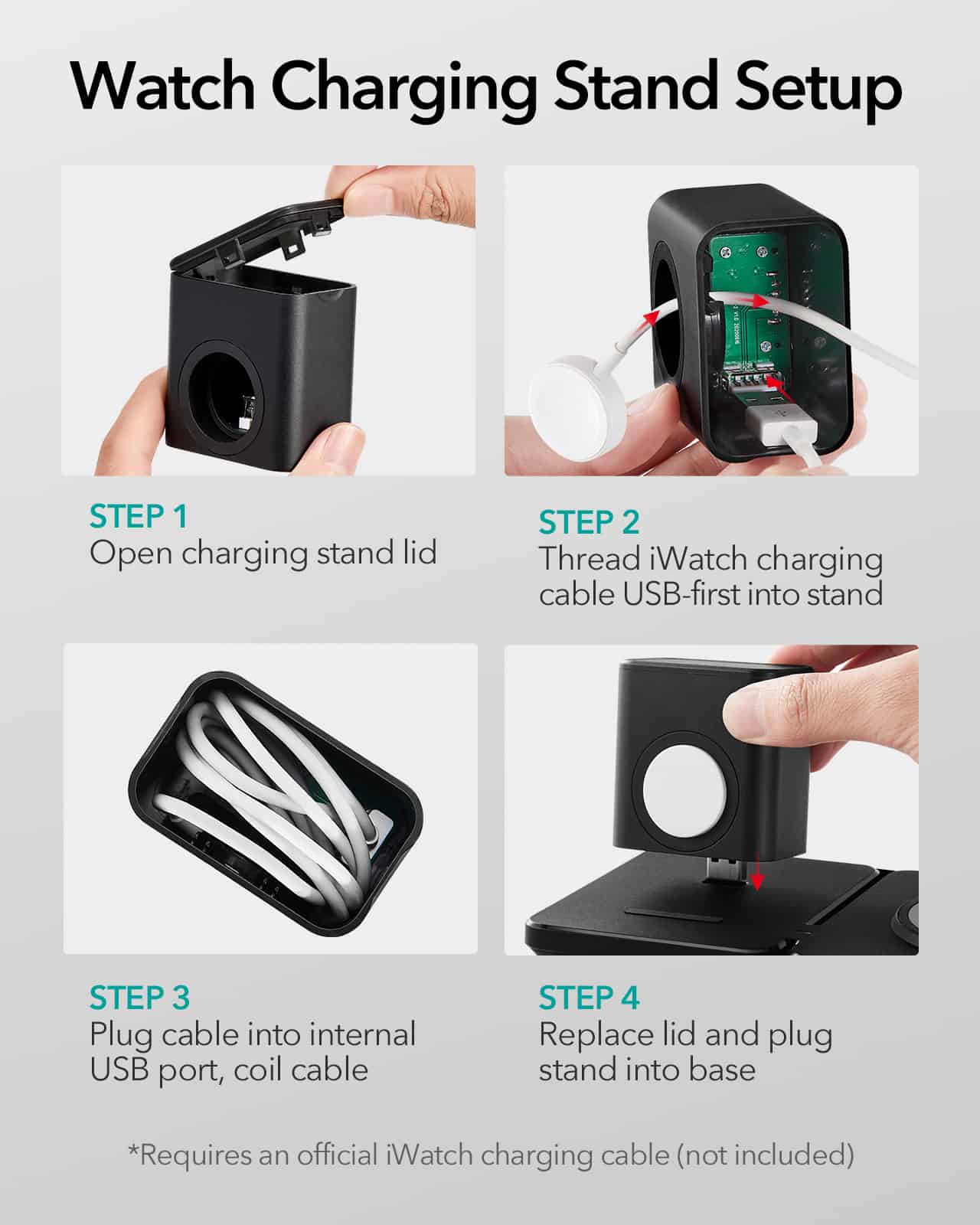 Watch Charging Stand Setup

STEP 1
Open charging stand lid

STEP 2
Thread iWatch charging cable USB-first into stand

STEP 3
Plug cable into internal USB port, coil cable

STEP 4
Replace lid and plug stand into base

*Requires an official iWatch charging cable (not included)