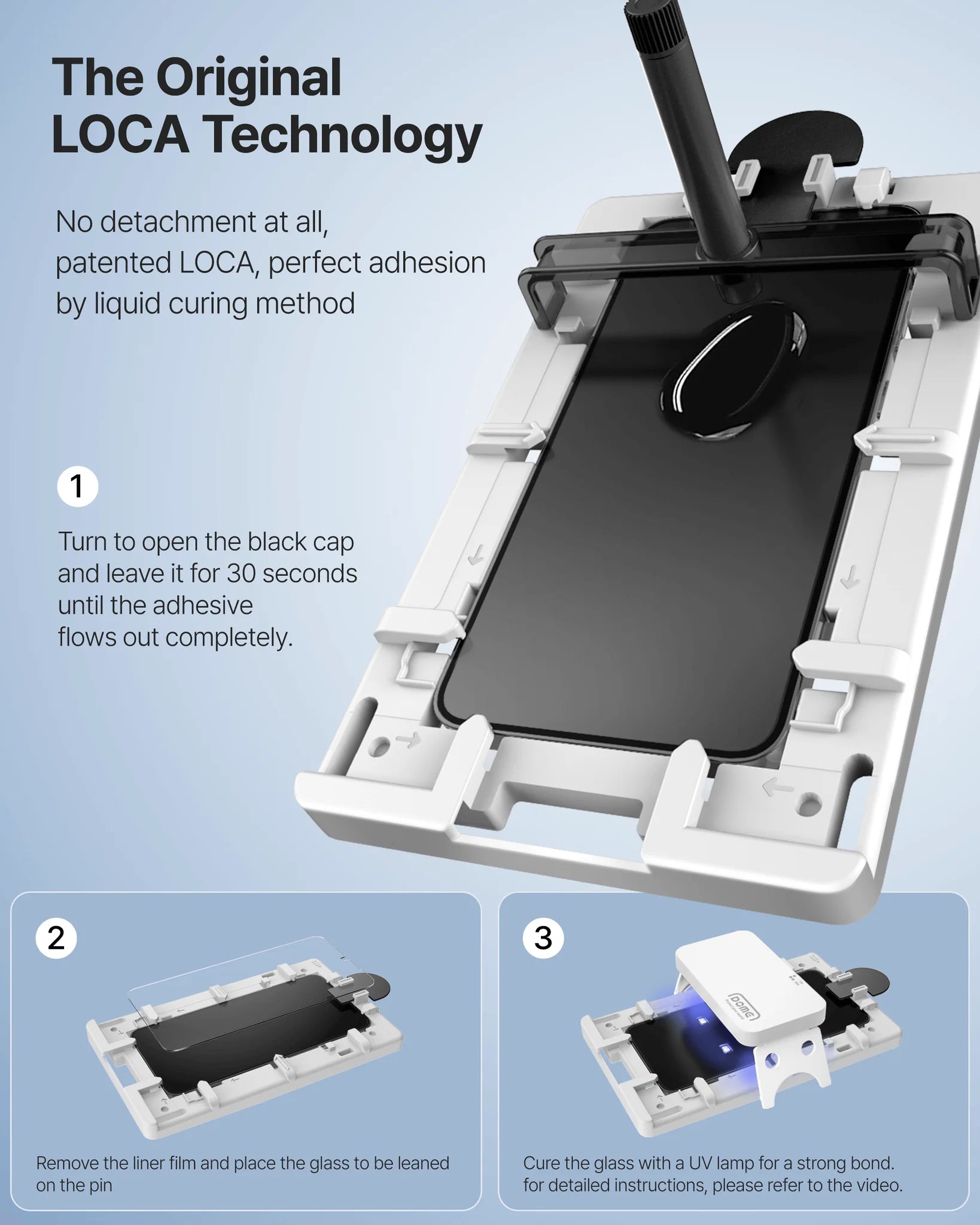 The Original LOCA Technology

No detachment at all, patented LOCA, perfect adhesion by liquid curing method

1

Turn to open the black cap and leave it for 30 seconds until the adhesive flows out completely.

2

Remove the liner film and place the glass to be leaned on the pin

3

DOME

Cure the glass with a UV lamp for a strong bond. for detailed instructions, please refer to the video.